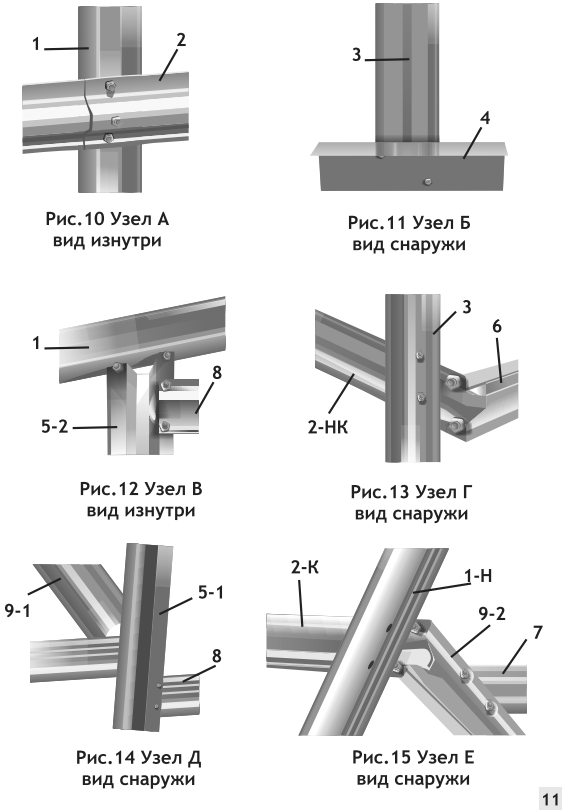 1
2

Рис.10 Узел А
вид изнутри

3
4

Рис.11 Узел Б
вид снаружи

1
8
5-2

Рис.12 Узел В
вид изнутри

3
6
2-НК

Рис.13 Узел Г
вид снаружи

9-1
5-1
8

Рис.14 Узел Д
вид снаружи

2-К
1-Н
9-2
7

Рис.15 Узел Е
вид снаружи

11